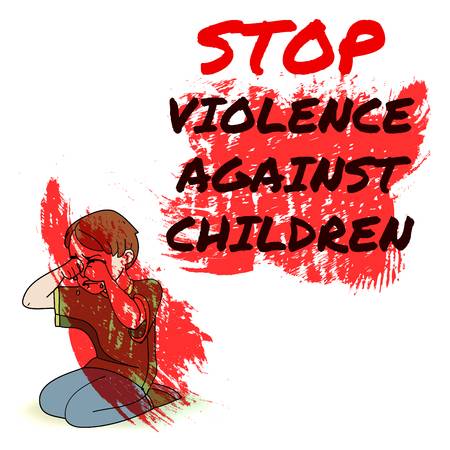 STOP

VIOLENCE AGAINST CHILDREN